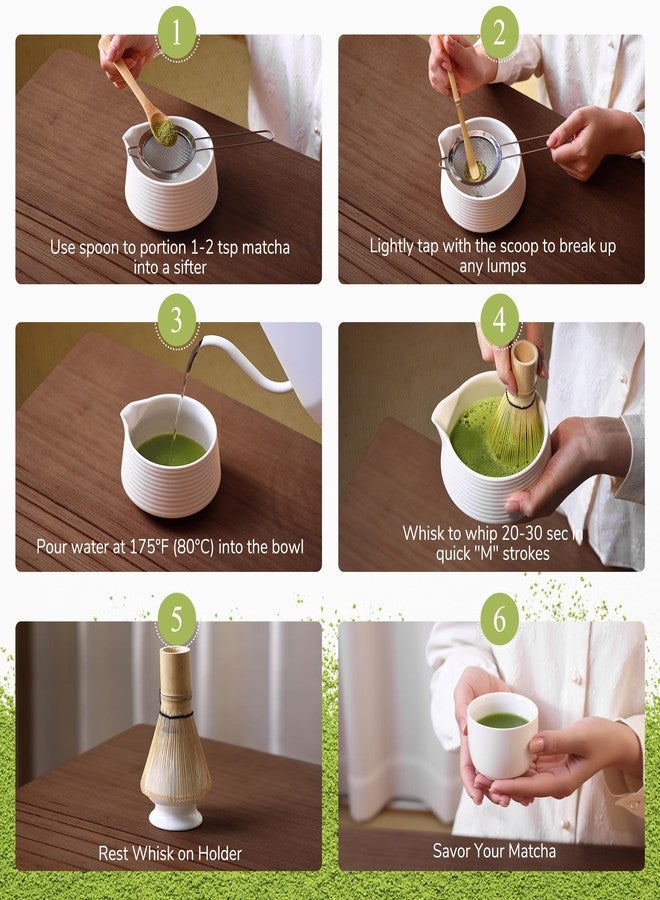 1

Use spoon to portion 1-2 tsp matcha into a sifter

2

Lightly tap with the scoop to break up any lumps

3

Pour water at 175°F (80°C) into the bowl

4

Whisk to whip 20-30 sec in quick "M" strokes

5

Rest Whisk on Holder

6

Savor Your Matcha